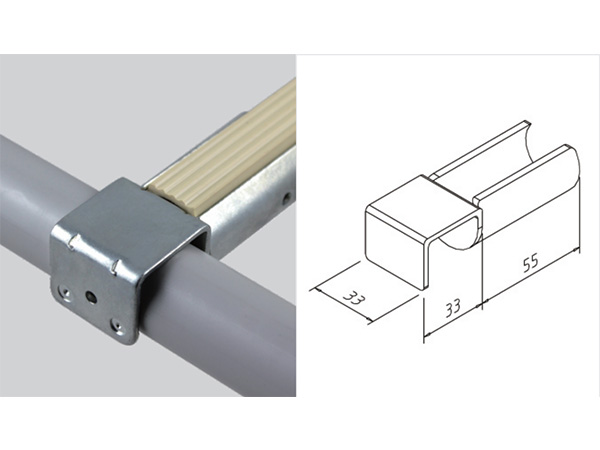 33
33
55