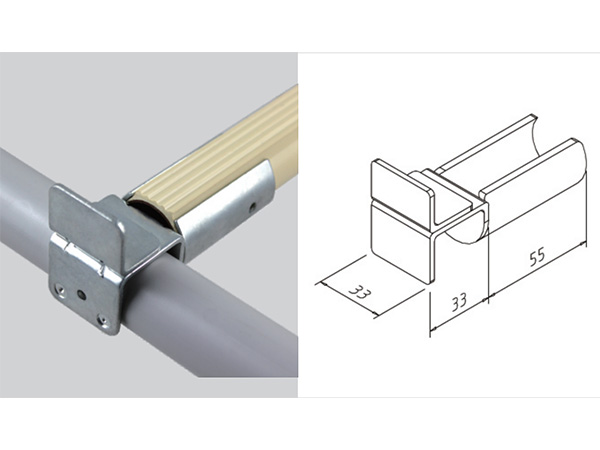 33
33
55